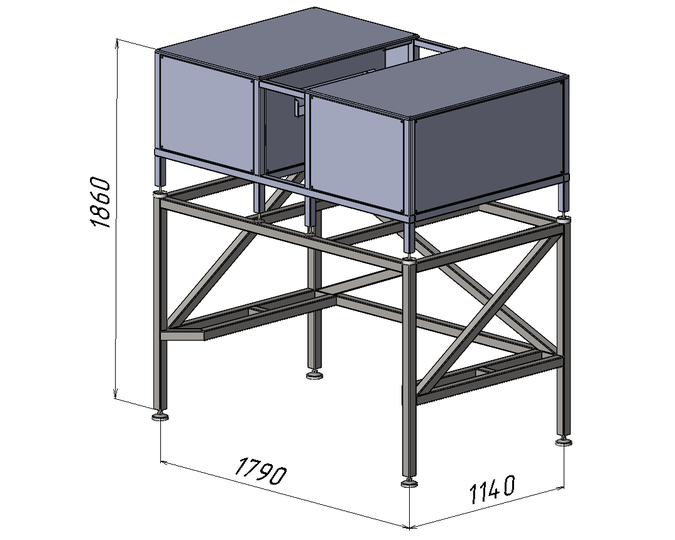 1860

1790

1140